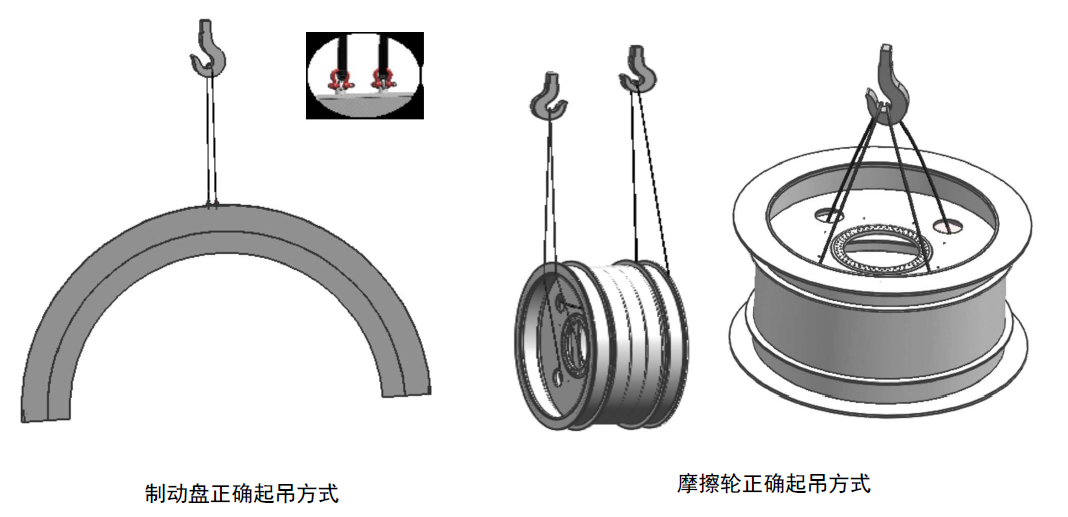 制动盘正确起吊方式

摩擦轮正确起吊方式